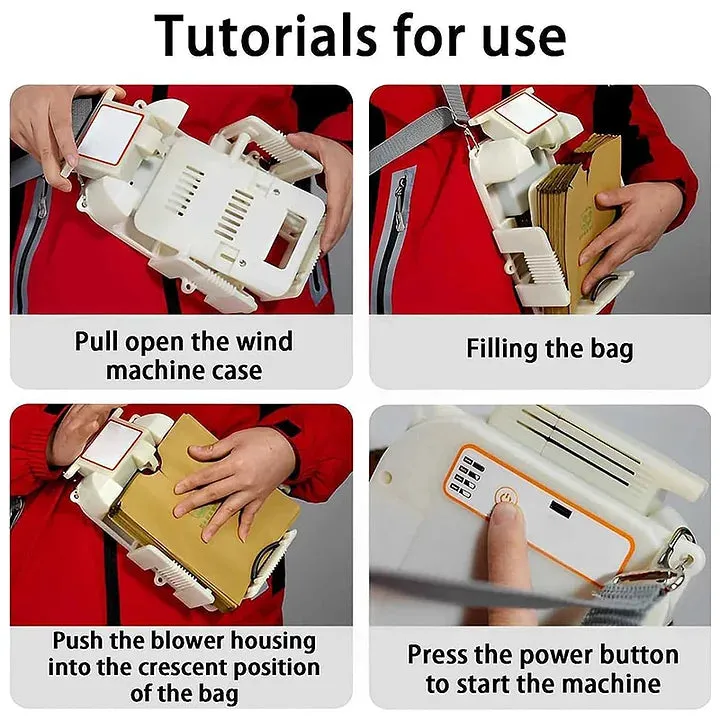 Tutorials for use

Pull open the wind machine case

Filling the bag

Push the blower housing into the crescent position of the bag

Press the power button to start the machine